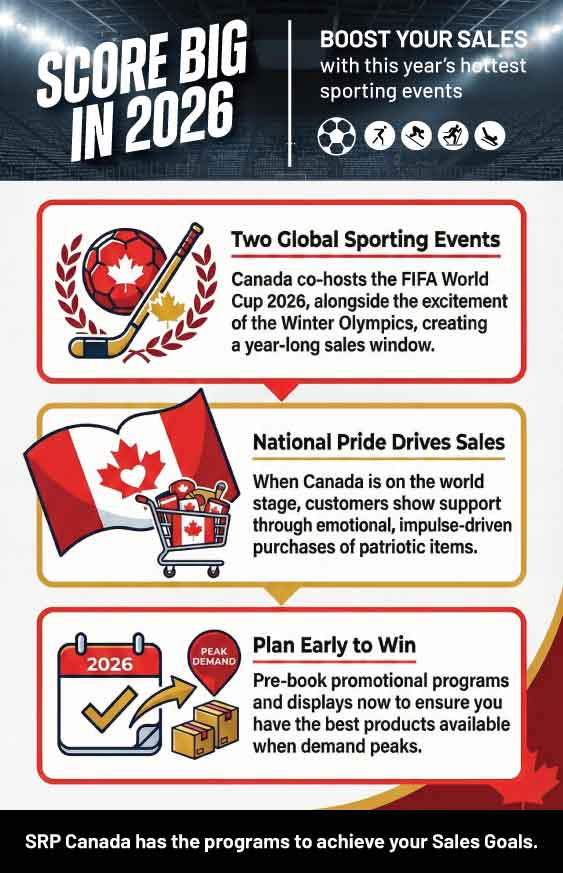 SCORE BIG IN 2026

BOOST YOUR SALES with this year's hottest sporting events

Two Global Sporting Events

Canada co-hosts the FIFA World Cup 2026, alongside the excitement of the Winter Olympics, creating a year-long sales window.

National Pride Drives Sales

When Canada is on the world stage, customers show support through emotional, impulse-driven purchases of patriotic items.

2026

PEAK DEMAND

Plan Early to Win

Pre-book promotional programs and displays now to ensure you have the best products available when demand peaks.

SRP Canada has the programs to achieve your Sales Goals.